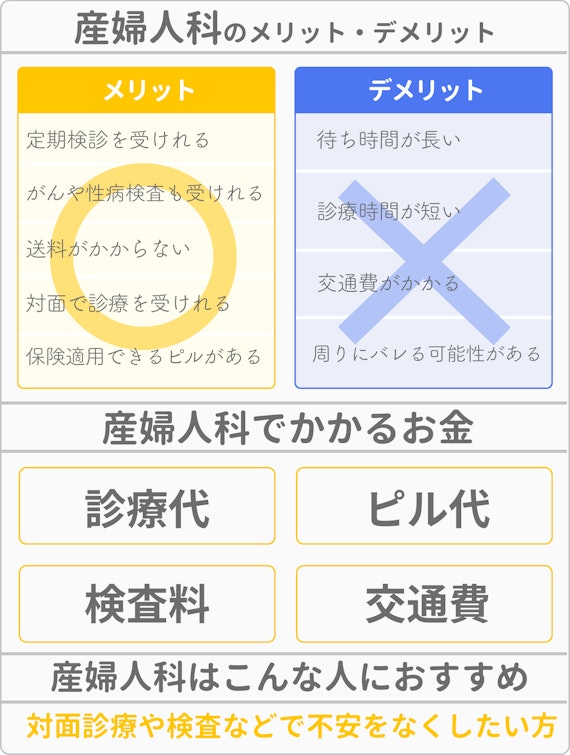 産婦人科のメリット・デメリット

メリット

定期検診を受けれる

がんや性病検査も受けれる

送料がかからない

対面で診療を受けれる

保険適用できるピルがある

デメリット

待ち時間が長い

診療時間が短い

交通費がかかる

周りにバレる可能性がある

産婦人科でかかるお金

診療代

ピル代

検査料

交通費

産婦人科はこんな人におすすめ

対面診療や検査などで不安をなくしたい方